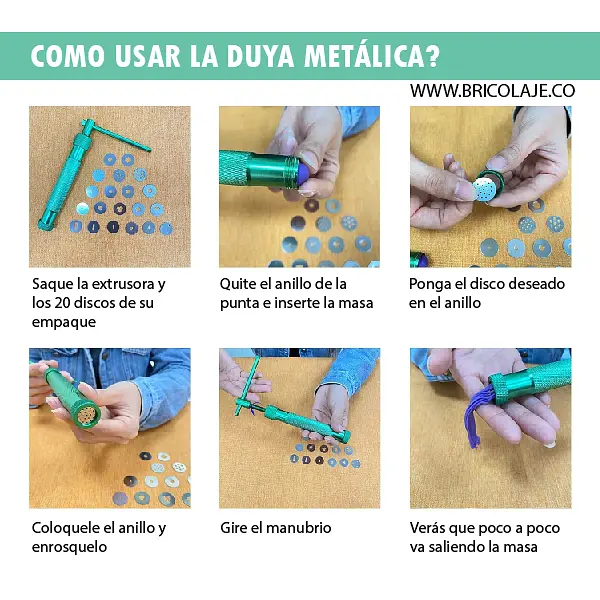 COMO USAR LA DUYA METÁLICA?

WWW.BRICOLAJE.CO

Saque la extrusora y los 20 discos de su empaque

Quite el anillo de la punta e inserte la masa

Ponga el disco deseado en el anillo

Coloquele el anillo y enrosquelo

Gire el manubrio

Verás que poco a poco va saliendo la masa